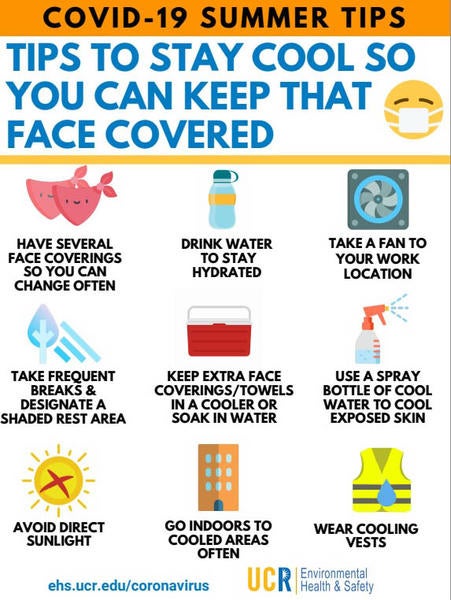 COVID-19 SUMMER TIPS

TIPS TO STAY COOL SO YOU CAN KEEP THAT FACE COVERED

HAVE SEVERAL FACE COVERINGS SO YOU CAN CHANGE OFTEN

DRINK WATER TO STAY HYDRATED

TAKE A FAN TO YOUR WORK LOCATION

TAKE FREQUENT BREAKS & DESIGNATE A SHADED REST AREA

KEEP EXTRA FACE COVERINGS/TOWELS IN A COOLER OR SOAK IN WATER

USE A SPRAY BOTTLE OF COOL WATER TO COOL EXPOSED SKIN

AVOID DIRECT SUNLIGHT

GO INDOORS TO COOLED AREAS OFTEN

WEAR COOLING VESTS

ehs.ucr.edu/coronavirus

UCR Environmental Health & Safety